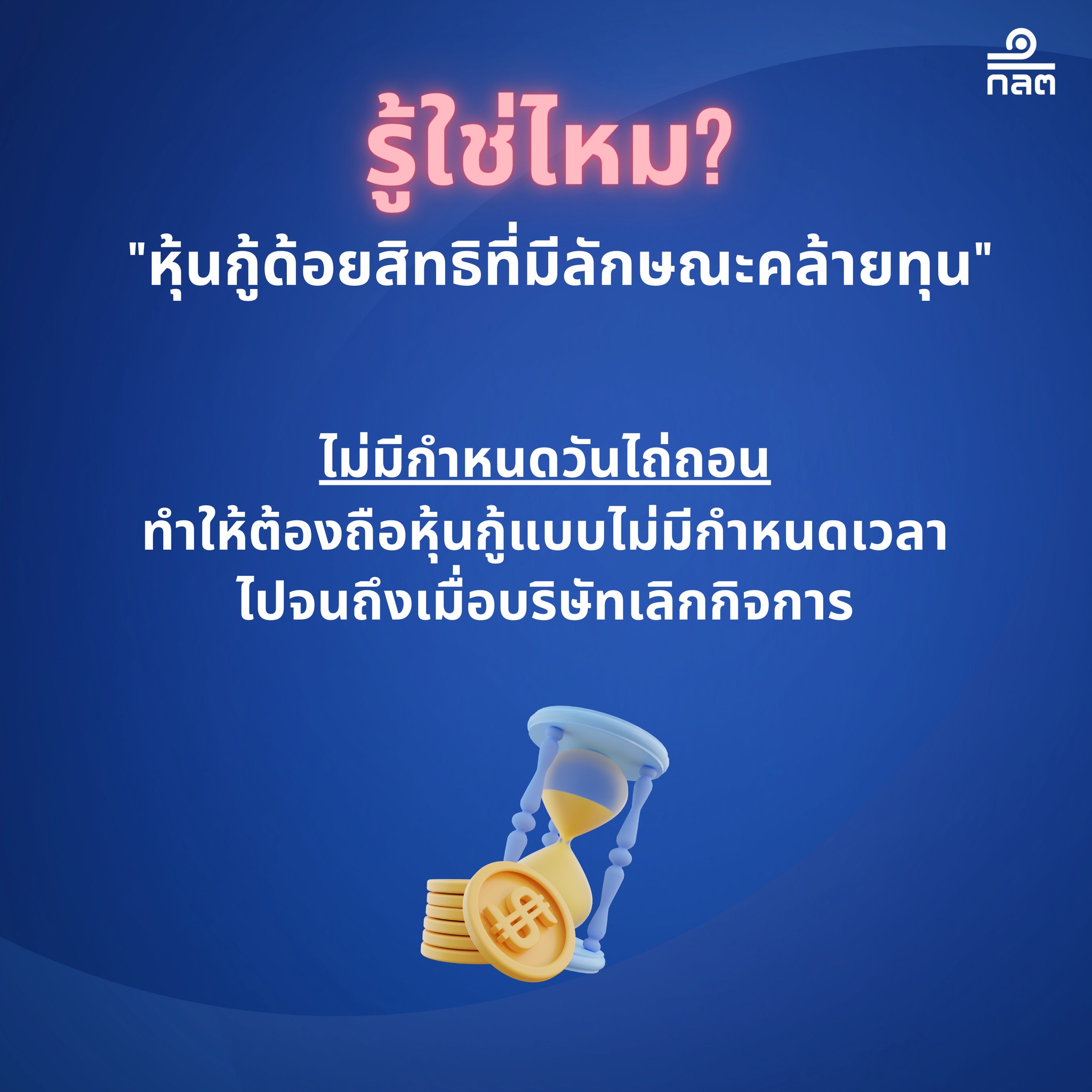 กลต

รู้ใช่ไหม?

"หุ้นกู้ด้อยสิทธิที่มีลักษณะคล้ายทุน"

ไม่มีกำหนดวันไถ่ถอน
ทำให้ต้องถือหุ้นกู้แบบไม่มีกำหนดเวลา
ไปจนถึงเมื่อบริษัทเลิกกิจการ