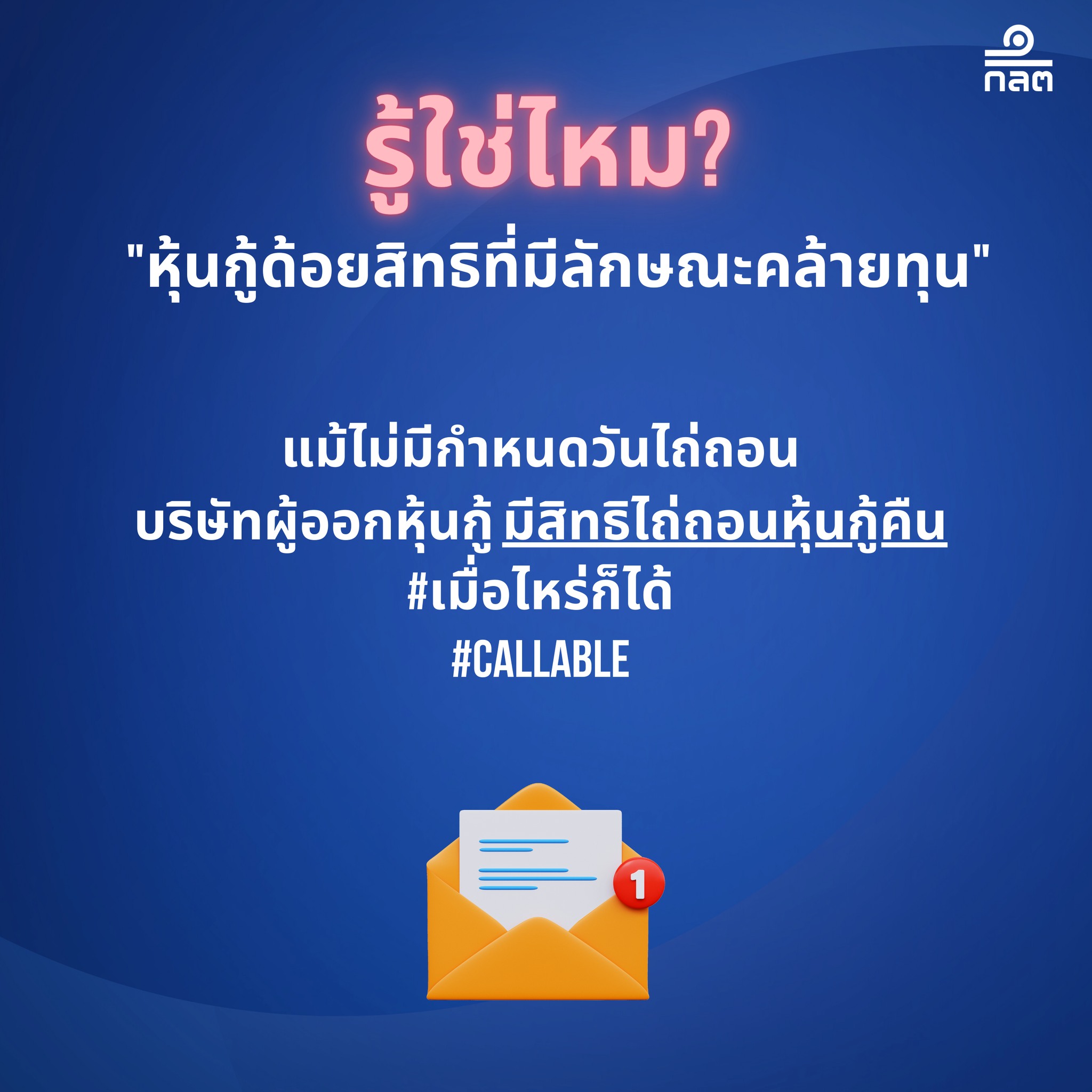 กลต

รู้ใช่ไหม?

"หุ้นกู้ด้อยสิทธิที่มีลักษณะคล้ายทุน"

แม้ไม่มีกำหนดวันไถ่ถอน
บริษัทผู้ออกหุ้นกู้ มีสิทธิไถ่ถอนหุ้นกู้คืน
#เมื่อไหร่ก็ได้
#CALLABLE

1