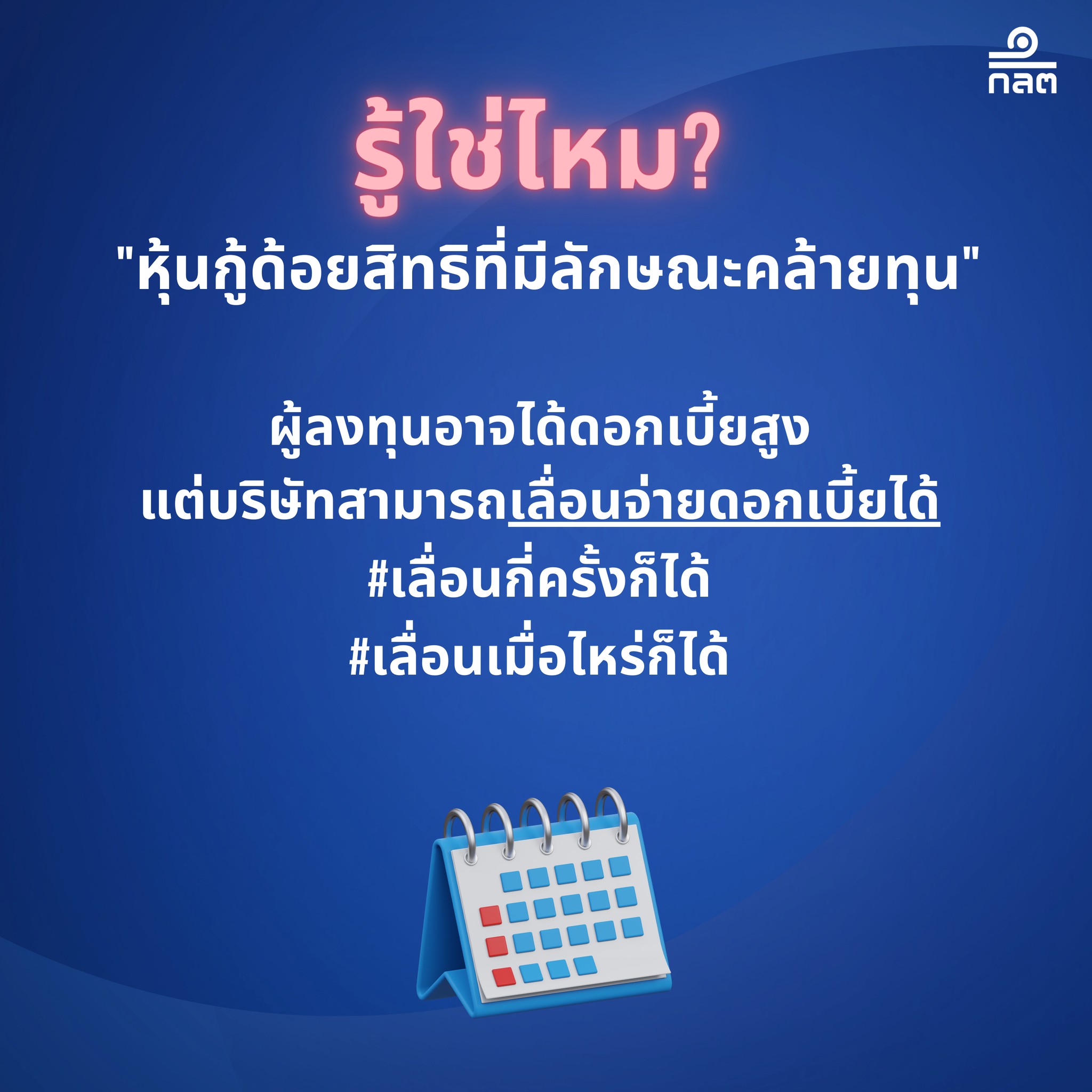 กลต

รู้ใช่ไหม?

"หุ้นกู้ด้อยสิทธิที่มีลักษณะคล้ายทุน"

ผู้ลงทุนอาจได้ดอกเบี้ยสูง
แต่บริษัทสามารถเลื่อนจ่ายดอกเบี้ยได้
#เลื่อนกี่ครั้งก็ได้
#เลื่อนเมื่อไหร่ก็ได้