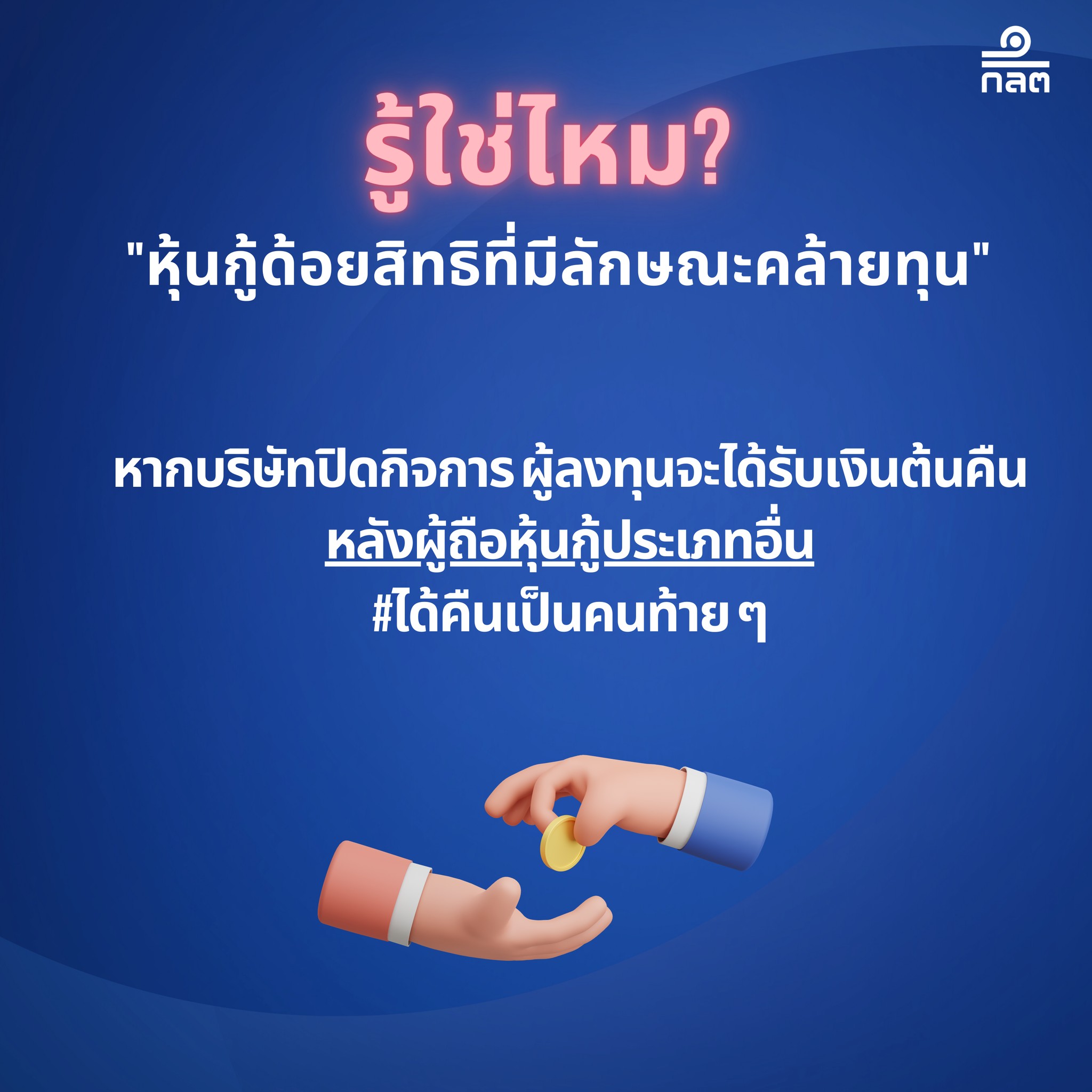 กลต

รู้ใช่ไหม?

"หุ้นกู้ด้อยสิทธิที่มีลักษณะคล้ายทุน"

หากบริษัทปิดกิจการ ผู้ลงทุนจะได้รับเงินต้นคืน หลังผู้ถือหุ้นกู้ประเภทอื่น #ได้คืนเป็นคนท้าย ๆ