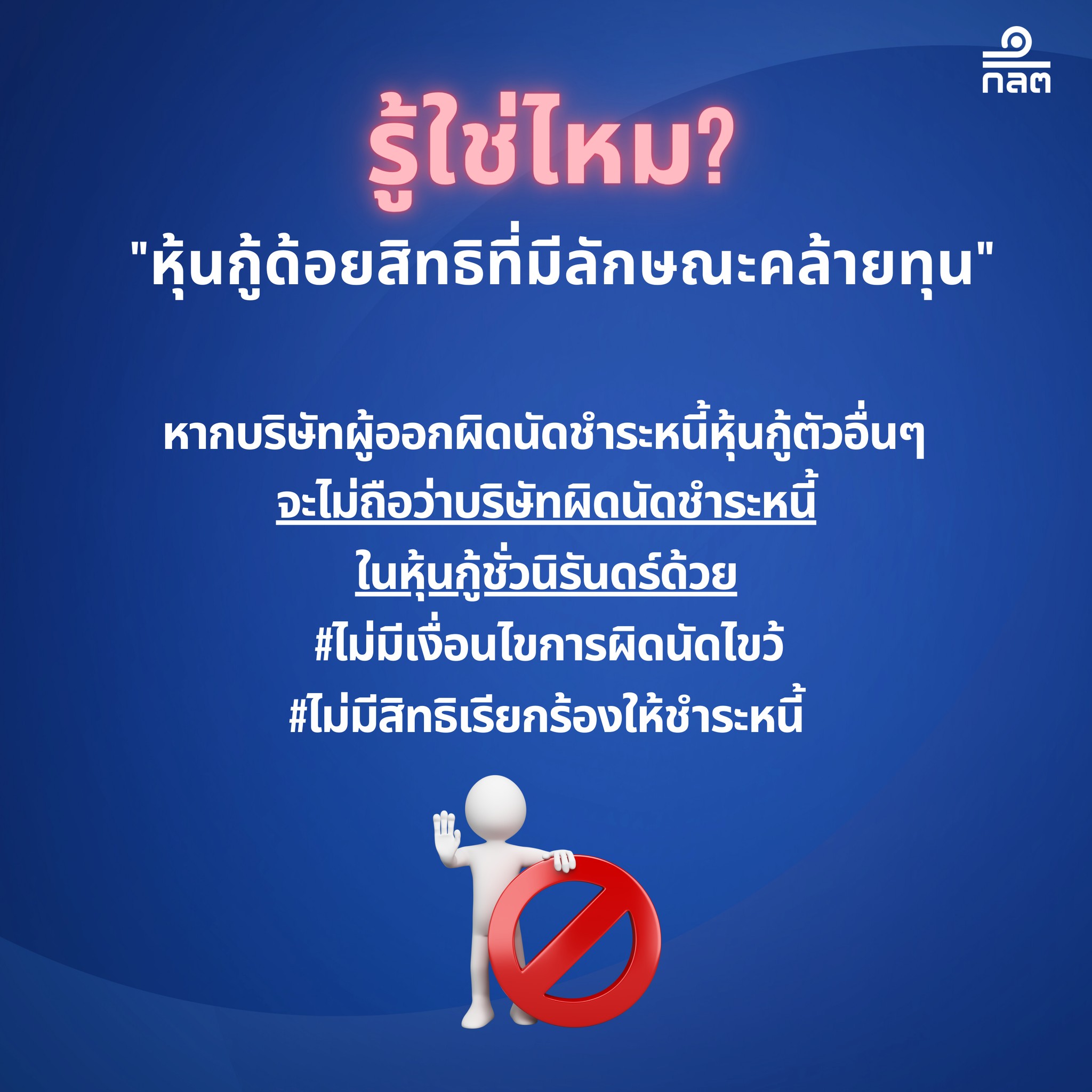 กลต

รู้ใช่ไหม?

"หุ้นกู้ด้อยสิทธิที่มีลักษณะคล้ายทุน"

หากบริษัทผู้ออกผิดนัดชำระหนี้หุ้นกู้ตัวอื่นๆ
จะไม่ถือว่าบริษัทผิดนัดชำระหนี้
ในหุ้นกู้ชั่วนิรันดร์ด้วย
#ไม่มีเงื่อนไขการผิดนัดไขว้
#ไม่มีสิทธิเรียกร้องให้ชำระหนี้