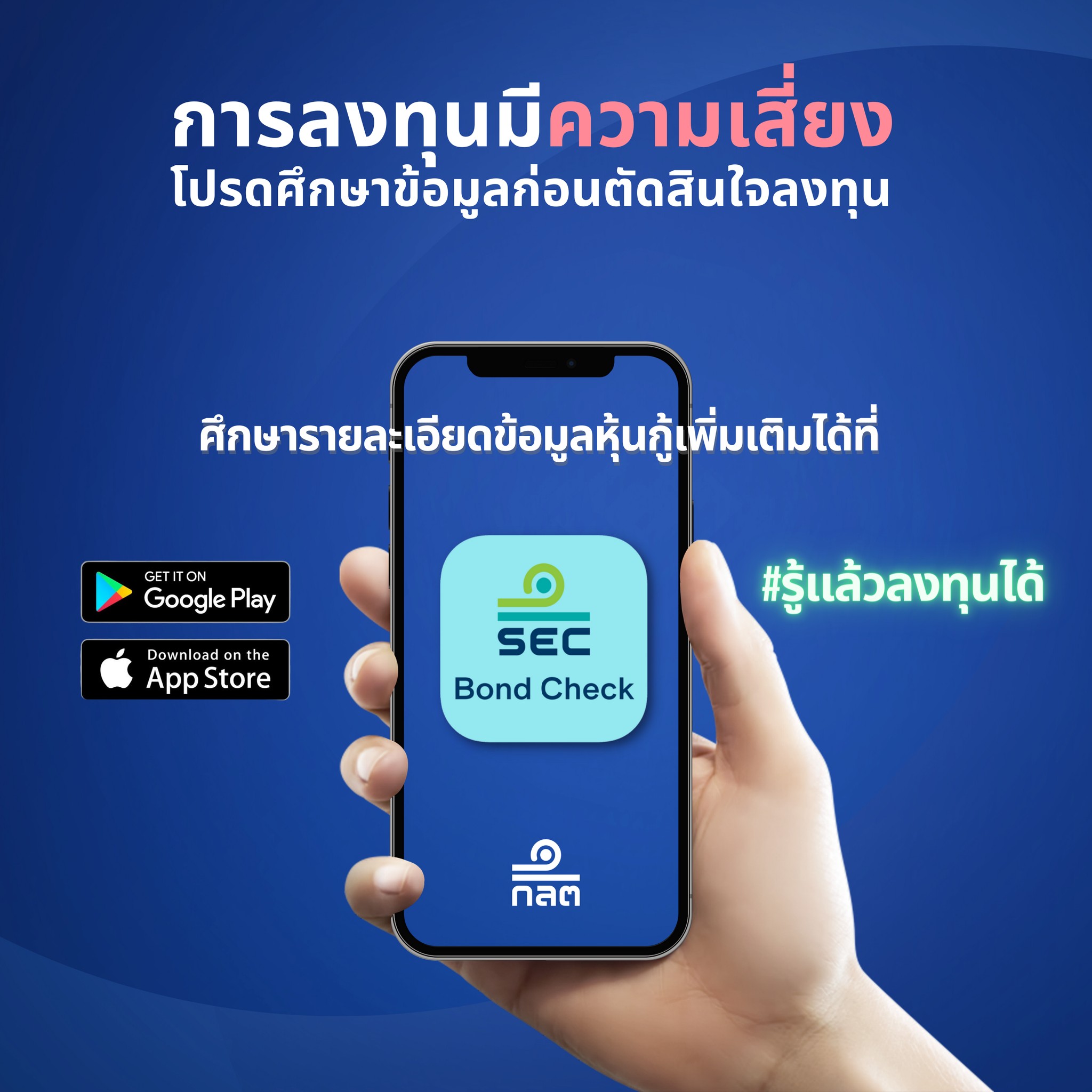 การลงทุนมีความเสี่ยง
โปรดศึกษาข้อมูลก่อนตัดสินใจลงทุน

ศึกษารายละเอียดข้อมูลหุ้นกู้เพิ่มเติมได้ที่

GET IT ON
Google Play

Download on the
App Store

SEC
Bond Check

#รู้แล้วลงทุนได้

กลต