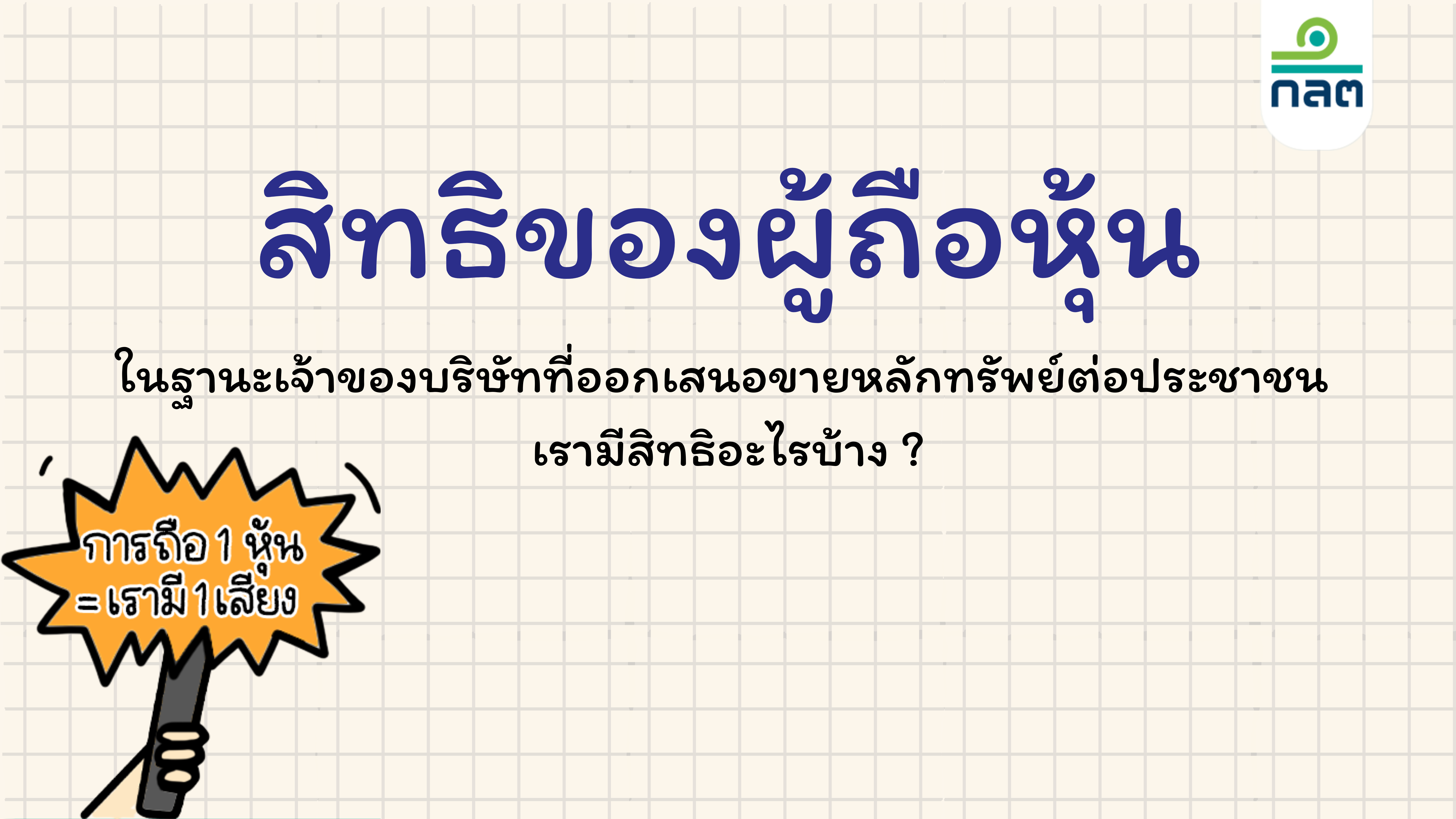 กลต

สิทธิของผู้ถือหุ้น

ในฐานะเจ้าของบริษัทที่ออกเสนอขายหลักทรัพย์ต่อประชาชน เรามีสิทธิอะไรบ้าง ?

การถือ 1 หุ้น
= เรามี 1 เสียง