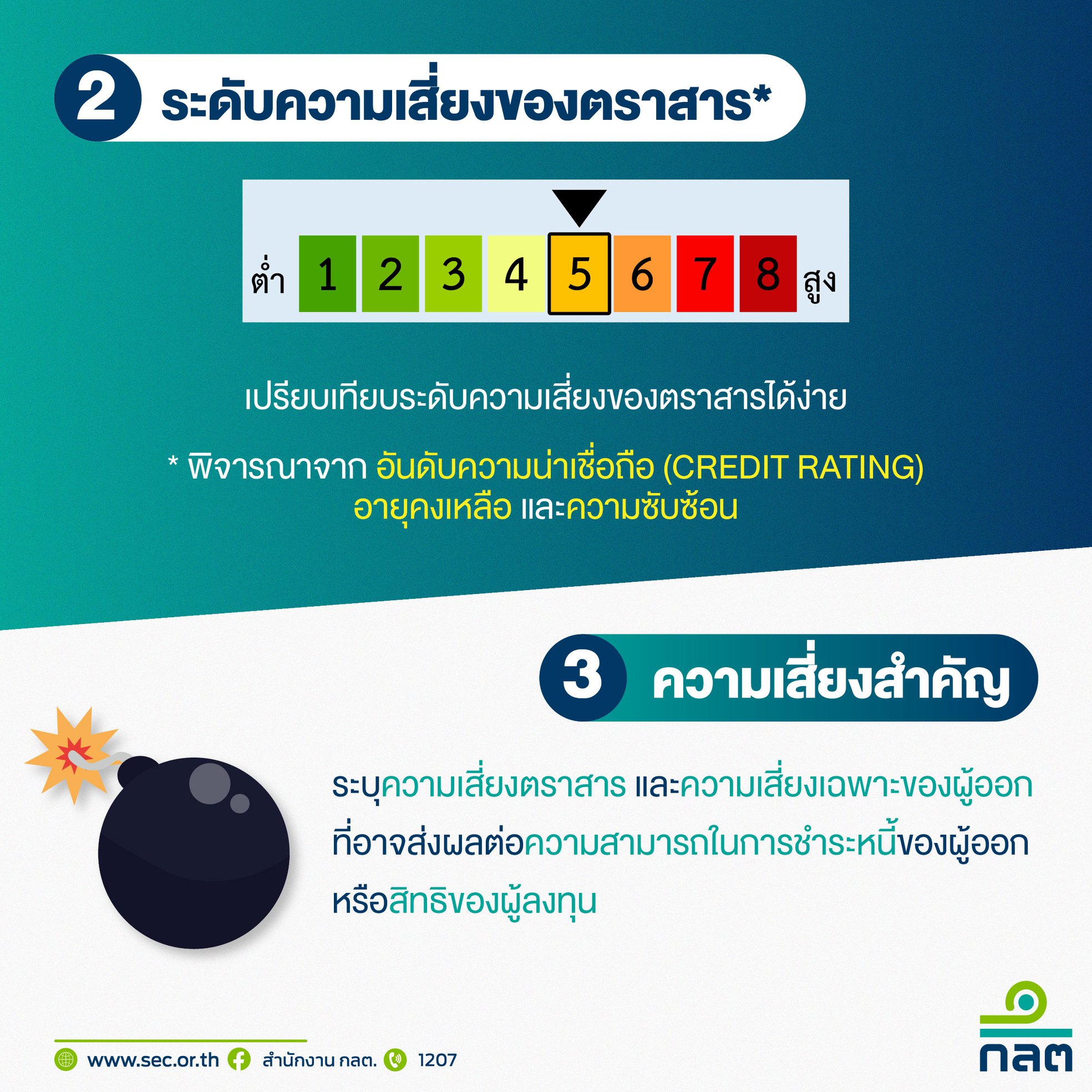 2 ระดับความเสี่ยงของตราสาร*

ต่ำ 1 2 3 4 5 6 7 8 สูง

เปรียบเทียบระดับความเสี่ยงของตราสารได้ง่าย

* พิจารณาจาก อันดับความน่าเชื่อถือ (CREDIT RATING) อายุคงเหลือ และความซับซ้อน

3 ความเสี่ยงสำคัญ

ระบุความเสี่ยงตราสาร และความเสี่ยงเฉพาะของผู้ออก ที่อาจส่งผลต่อความสามารถในการชำระหนี้ของผู้ออก หรือสิทธิของผู้ลงทุน

www.sec.or.th สำนักงาน กลต. 1207

กลต