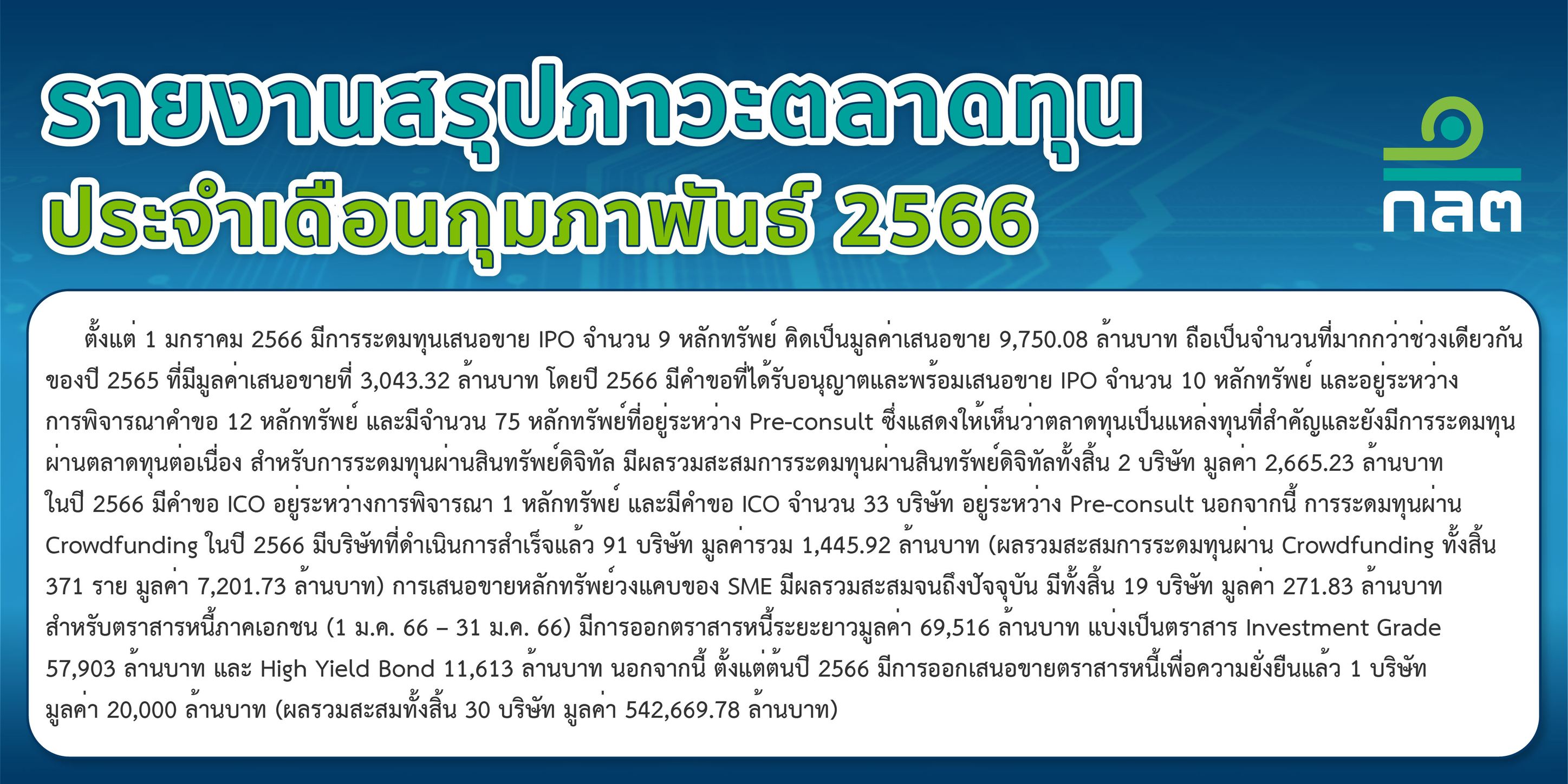 รายงานสรุปภาวะตลาดทุน
ประจำเดือนกุมภาพันธ์ 2566

กลต

ตั้งแต่ 1 มกราคม 2566 มีการระดมทุนเสนอขาย IPO จำนวน 9 หลักทรัพย์ คิดเป็นมูลค่าเสนอขาย 9,750.08 ล้านบาท ถือเป็นจำนวนที่มากกว่าช่วงเดียวกันของปี 2565 ที่มีมูลค่าเสนอขายที่ 3,043.32 ล้านบาท โดยปี 2566 มีคำขอที่ได้รับอนุญาตและพร้อมเสนอขาย IPO จำนวน 10 หลักทรัพย์ และอยู่ระหว่างการพิจารณาคำขอ 12 หลักทรัพย์ และมีจำนวน 75 หลักทรัพย์ที่อยู่ระหว่าง Pre-consult ซึ่งแสดงให้เห็นว่าตลาดทุนเป็นแหล่งทุนที่สำคัญและยังมีการระดมทุนผ่านตลาดทุนต่อเนื่อง สำหรับการระดมทุนผ่านสินทรัพย์ดิจิทัล มีผลรวมสะสมการระดมทุนผ่านสินทรัพย์ดิจิทัลทั้งสิ้น 2 บริษัท มูลค่า 2,665.23 ล้านบาท ในปี 2566 มีคำขอ ICO อยู่ระหว่างการพิจารณา 1 หลักทรัพย์ และมีคำขอ ICO จำนวน 33 บริษัท อยู่ระหว่าง Pre-consult นอกจากนี้ การระดมทุนผ่าน Crowdfunding ในปี 2566 มีบริษัทที่ดำเนินการสำเร็จแล้ว 91 บริษัท มูลค่ารวม 1,445.92 ล้านบาท (ผลรวมสะสมการระดมทุนผ่าน Crowdfunding ทั้งสิ้น 371 ราย มูลค่า 7,201.73 ล้านบาท) การเสนอขายหลักทรัพย์วงแคบของ SME มีผลรวมสะสมจนถึงปัจจุบัน มีทั้งสิ้น 19 บริษัท มูลค่า 271.83 ล้านบาท สำหรับตราสารหนี้ภาคเอกชน (1 ม.ค. 66 – 31 ม.ค. 66) มีการออกตราสารหนี้ระยะยาวมูลค่า 69,516 ล้านบาท แบ่งเป็นตราสาร Investment Grade 57,903 ล้านบาท และ High Yield Bond 11,613 ล้านบาท นอกจากนี้ ตั้งแต่ต้นปี 2566 มีการออกเสนอขายตราสารหนี้เพื่อความยั่งยืนแล้ว 1 บริษัท มูลค่า 20,000 ล้านบาท (ผลรวมสะสมทั้งสิ้น 30 บริษัท มูลค่า 542,669.78 ล้านบาท)