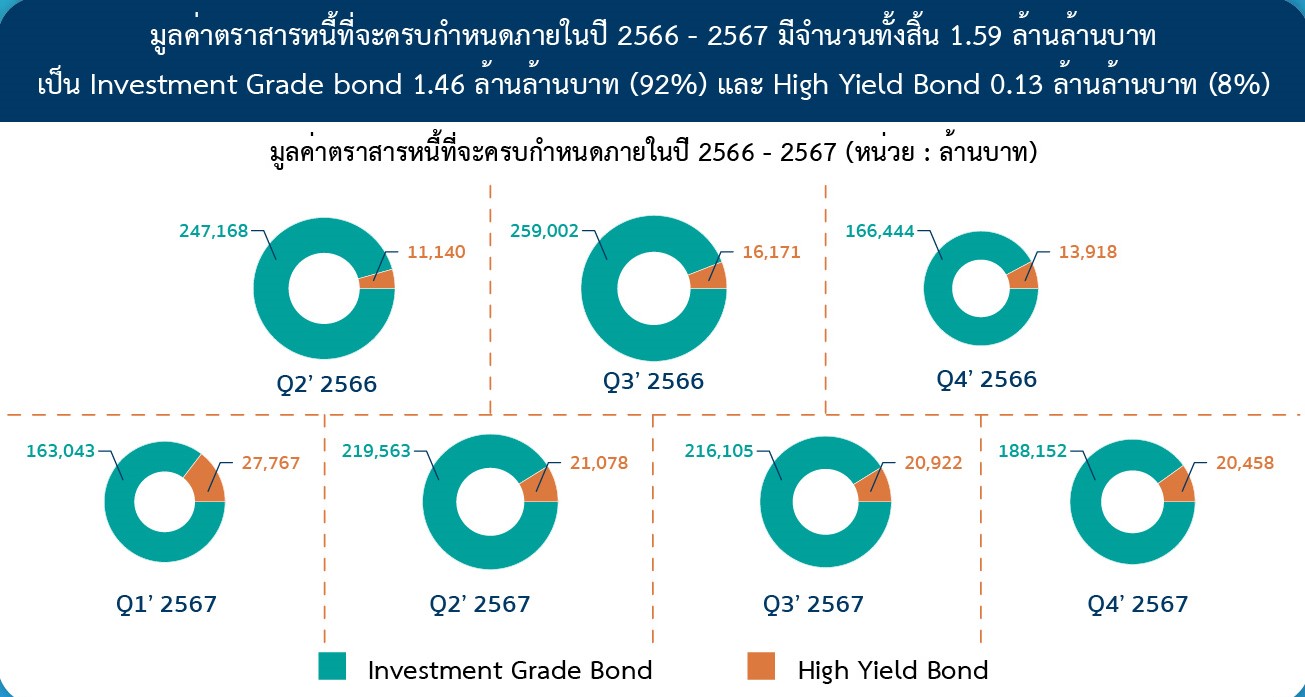 มูลค่าตราสารหนี้ที่จะครบกำหนดภายในปี 2566 - 2567 มีจำนวนทั้งสิ้น 1.59 ล้านล้านบาท
เป็น Investment Grade bond 1.46 ล้านล้านบาท (92%) และ High Yield Bond 0.13 ล้านล้านบาท (8%)

มูลค่าตราสารหนี้ที่จะครบกำหนดภายในปี 2566 - 2567 (หน่วย : ล้านบาท)

247,168
11,140
Q2' 2566

259,002
16,171
Q3' 2566

166,444
13,918
Q4' 2566

163,043
27,767
Q1' 2567

219,563
21,078
Q2' 2567

216,105
20,922
Q3' 2567

188,152
20,458
Q4' 2567

Investment Grade Bond
High Yield Bond