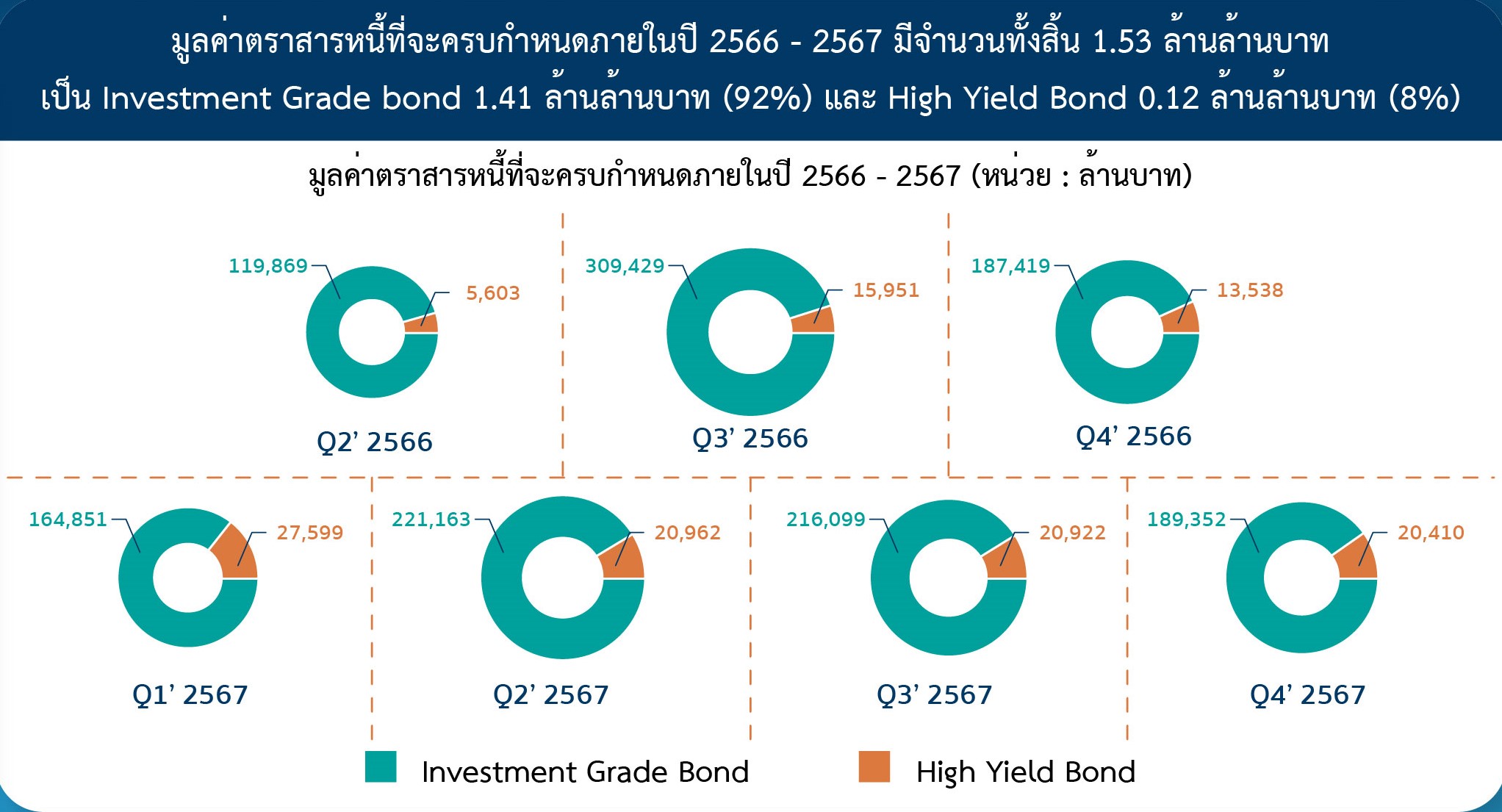 มูลค่าตราสารหนี้ที่จะครบกำหนดภายในปี 2566 - 2567 มีจำนวนทั้งสิ้น 1.53 ล้านล้านบาท เป็น Investment Grade bond 1.41 ล้านล้านบาท (92%) และ High Yield Bond 0.12 ล้านล้านบาท (8%)

มูลค่าตราสารหนี้ที่จะครบกำหนดภายในปี 2566 - 2567 (หน่วย : ล้านบาท)

119,869
5,603
Q2' 2566

309,429
15,951
Q3' 2566

187,419
13,538
Q4' 2566

164,851
27,599
Q1' 2567

221,163
20,962
Q2' 2567

216,099
20,922
Q3' 2567

189,352
20,410
Q4' 2567

Investment Grade Bond
High Yield Bond