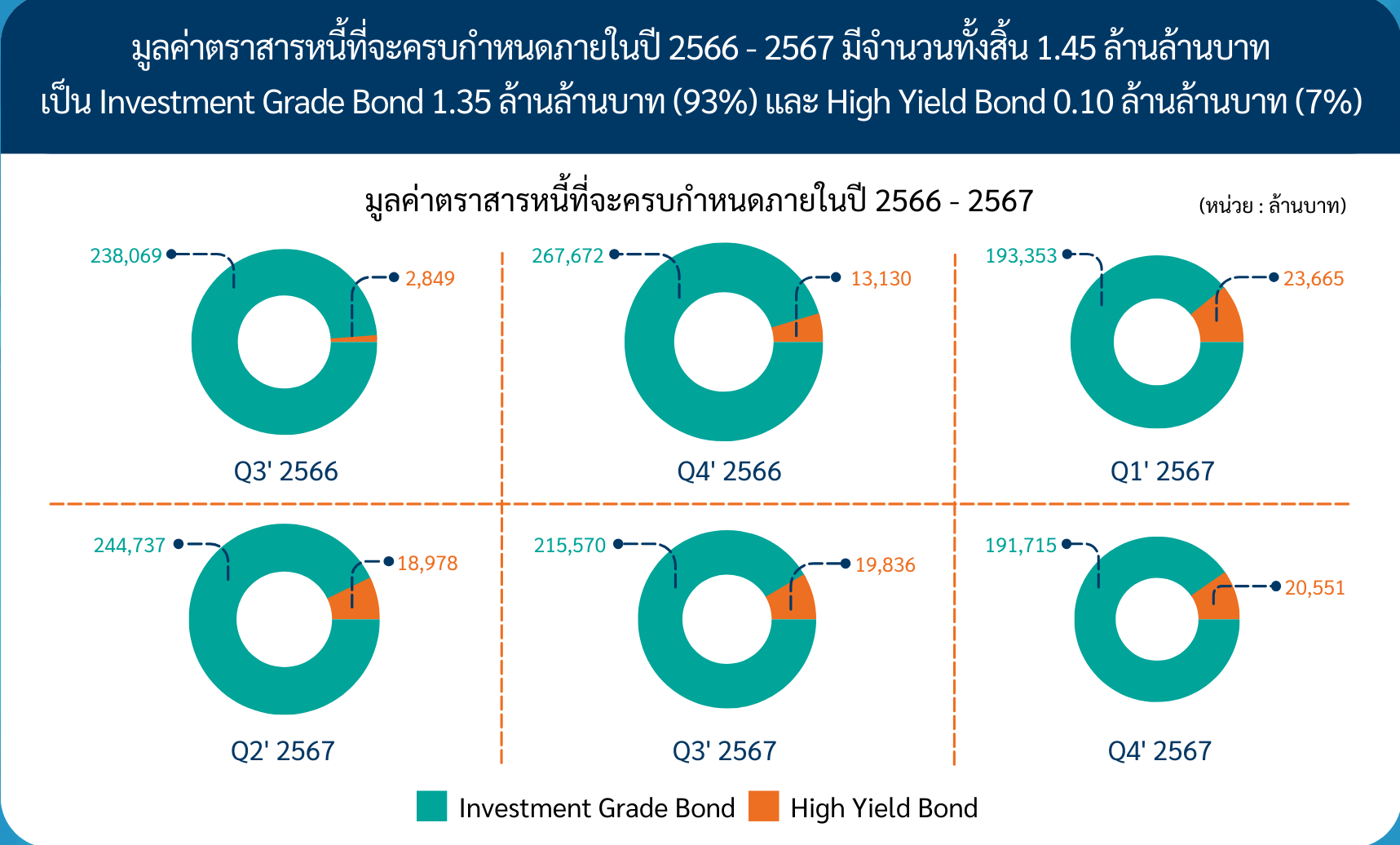 มูลค่าตราสารหนี้ที่จะครบกำหนดภายในปี 2566 - 2567 มีจำนวนทั้งสิ้น 1.45 ล้านล้านบาท เป็น Investment Grade Bond 1.35 ล้านล้านบาท (93%) และ High Yield Bond 0.10 ล้านล้านบาท (7%)

มูลค่าตราสารหนี้ที่จะครบกำหนดภายในปี 2566 - 2567

(หน่วย : ล้านบาท)

238,069
2,849
Q3' 2566

267,672
13,130
Q4' 2566

193,353
23,665
Q1' 2567

244,737
18,978
Q2' 2567

215,570
19,836
Q3' 2567

191,715
20,551
Q4' 2567

Investment Grade Bond
High Yield Bond