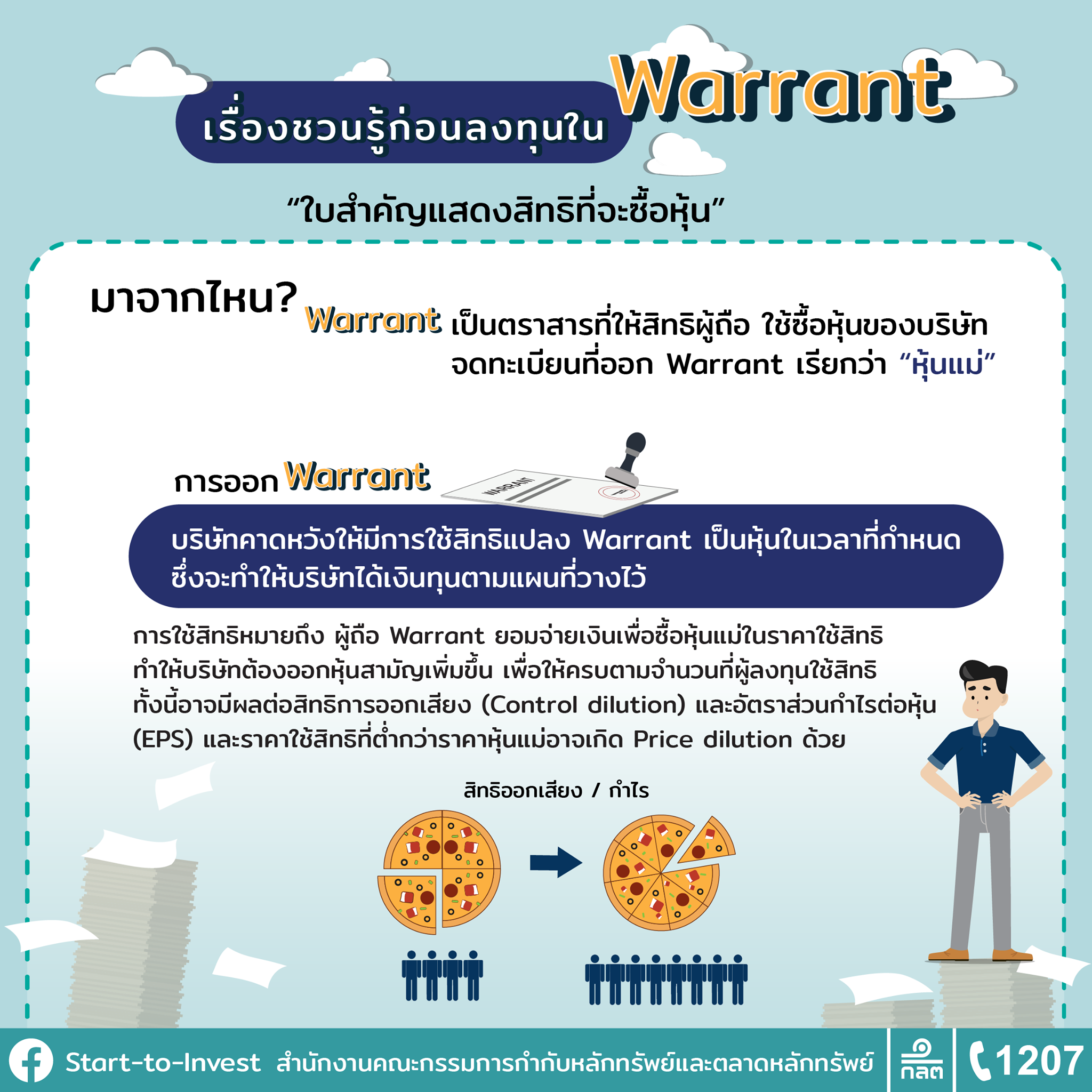 เรื่องชวนรู้ก่อนลงทุนใน Warrant

“ใบสำคัญแสดงสิทธิที่จะซื้อหุ้น”

มาจากไหน?

Warrant เป็นตราสารที่ให้สิทธิผู้ถือ ใช้ซื้อหุ้นของบริษัทจดทะเบียนที่ออก Warrant เรียกว่า “หุ้นแม่”

การออก Warrant

WARRANT

บริษัทคาดหวังให้มีการใช้สิทธิแปลง Warrant เป็นหุ้นในเวลาที่กำหนด ซึ่งจะทำให้บริษัทได้เงินทุนตามแผนที่วางไว้

การใช้สิทธิหมายถึง ผู้ถือ Warrant ยอมจ่ายเงินเพื่อซื้อหุ้นแม่ในราคาใช้สิทธิ ทำให้บริษัทต้องออกหุ้นสามัญเพิ่มขึ้น เพื่อให้ครบตามจำนวนที่ผู้ลงทุนใช้สิทธิ ทั้งนี้อาจมีผลต่อสิทธิการออกเสียง (Control dilution) และอัตราส่วนกำไรต่อหุ้น (EPS) และราคาใช้สิทธิที่ต่ำกว่าราคาหุ้นแม่อาจเกิด Price dilution ด้วย

สิทธิออกเสียง / กำไร

Start-to-Invest สำนักงานคณะกรรมการกำกับหลักทรัพย์และตลาดหลักทรัพย์ กลต 1207