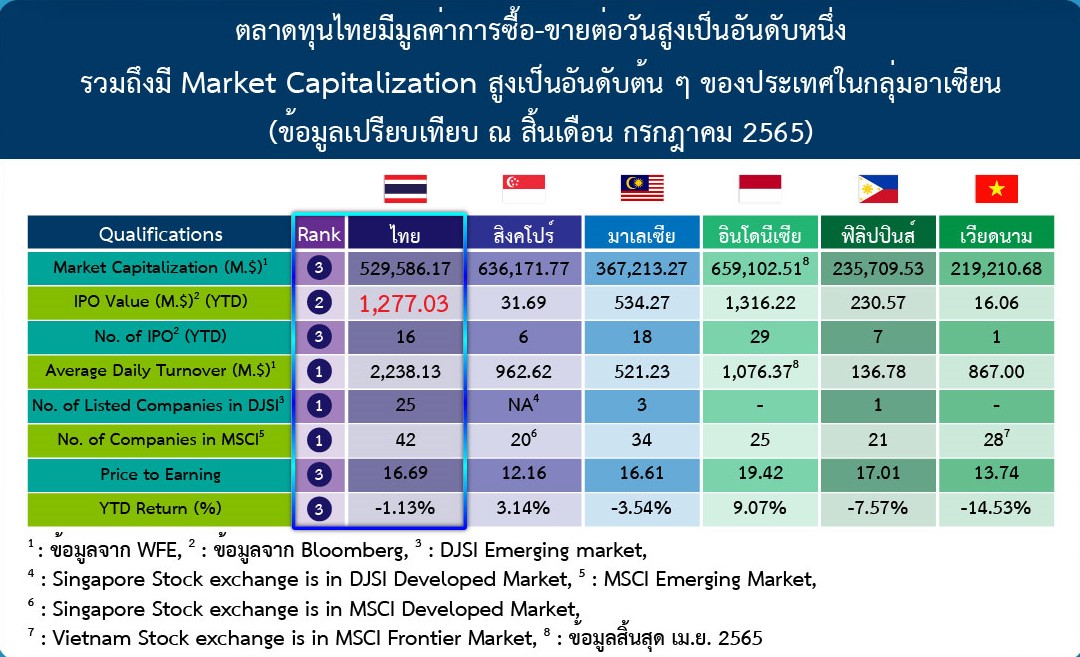 ตลาดทุนไทยมีมูลค่าการซื้อ-ขายต่อวันสูงเป็นอันดับหนึ่ง
รวมถึงมี Market Capitalization สูงเป็นอันดับต้น ๆ ของประเทศในกลุ่มอาเซียน
(ข้อมูลเปรียบเทียบ ณ สิ้นเดือน กรกฎาคม 2565)

| Qualifications | Rank | ไทย | สิงคโปร์ | มาเลเซีย | อินโดนีเซีย | ฟิลิปปินส์ | เวียดนาม |
|---|---|---|---|---|---|---|---|
| Market Capitalization (M.\$)$^1$ | 3 | 529,586.17 | 636,171.77 | 367,213.27 | 659,102.51$^8$ | 235,709.53 | 219,210.68 |
| IPO Value (M.\$)$^2$ (YTD) | 2 | 1,277.03 | 31.69 | 534.27 | 1,316.22 | 230.57 | 16.06 |
| No. of IPO$^2$ (YTD) | 3 | 16 | 6 | 18 | 29 | 7 | 1 |
| Average Daily Turnover (M.\$)$^1$ | 1 | 2,238.13 | 962.62 | 521.23 | 1,076.37$^8$ | 136.78 | 867.00 |
| No. of Listed Companies in DJSI$^3$ | 1 | 25 | NA$^4$ | 3 | - | 1 | - |
| No. of Companies in MSCI$^5$ | 1 | 42 | 20$^6$ | 34 | 25 | 21 | 28$^7$ |
| Price to Earning | 3 | 16.69 | 12.16 | 16.61 | 19.42 | 17.01 | 13.74 |
| YTD Return (%) | 3 | -1.13% | 3.14% | -3.54% | 9.07% | -7.57% | -14.53% |

$^1$ : ข้อมูลจาก WFE, $^2$ : ข้อมูลจาก Bloomberg, $^3$ : DJSI Emerging market,
$^4$ : Singapore Stock exchange is in DJSI Developed Market, $^5$ : MSCI Emerging Market,
$^6$ : Singapore Stock exchange is in MSCI Developed Market,
$^7$ : Vietnam Stock exchange is in MSCI Frontier Market, $^8$ : ข้อมูลสิ้นสุด เม.ย. 2565