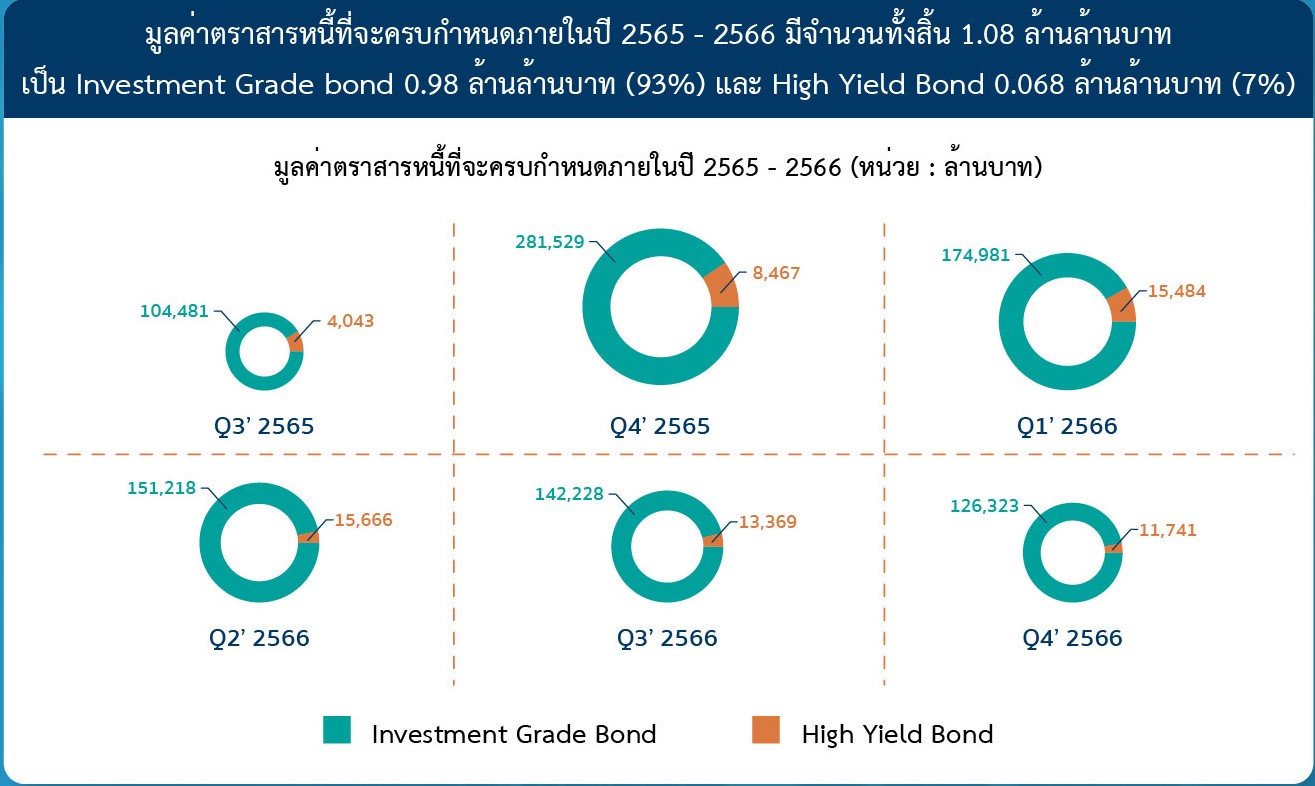 มูลค่าตราสารหนี้ที่จะครบกำหนดภายในปี 2565 - 2566 มีจำนวนทั้งสิ้น 1.08 ล้านล้านบาท
เป็น Investment Grade bond 0.98 ล้านล้านบาท (93%) และ High Yield Bond 0.068 ล้านล้านบาท (7%)

มูลค่าตราสารหนี้ที่จะครบกำหนดภายในปี 2565 - 2566 (หน่วย : ล้านบาท)

104,481
4,043
Q3' 2565

281,529
8,467
Q4' 2565

174,981
15,484
Q1' 2566

151,218
15,666
Q2' 2566

142,228
13,369
Q3' 2566

126,323
11,741
Q4' 2566

Investment Grade Bond
High Yield Bond