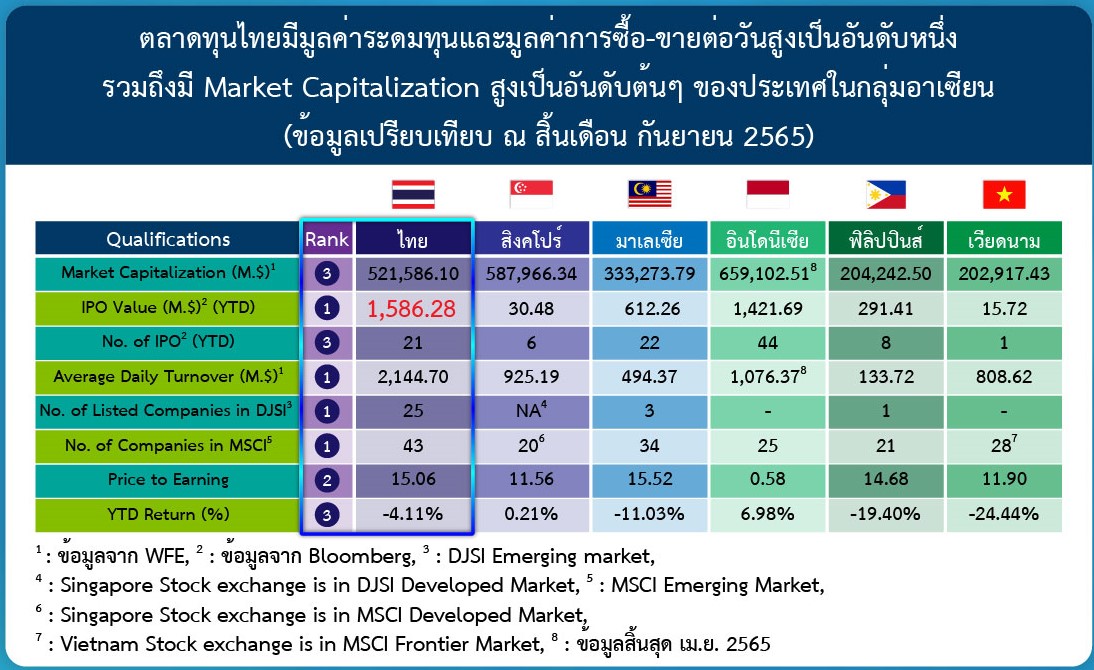 ตลาดทุนไทยมีมูลค่าระดมทุนและมูลค่าการซื้อ-ขายต่อวันสูงเป็นอันดับหนึ่ง รวมถึงมี Market Capitalization สูงเป็นอันดับต้นๆ ของประเทศในกลุ่มอาเซียน (ข้อมูลเปรียบเทียบ ณ สิ้นเดือน กันยายน 2565)

| Qualifications | Rank | ไทย | สิงคโปร์ | มาเลเซีย | อินโดนีเซีย | ฟิลิปปินส์ | เวียดนาม |
|---|---|---|---|---|---|---|---|
| Market Capitalization (M.\$)$^1$ | 3 | 521,586.10 | 587,966.34 | 333,273.79 | 659,102.51$^8$ | 204,242.50 | 202,917.43 |
| IPO Value (M.\$)$^2$ (YTD) | 1 | 1,586.28 | 30.48 | 612.26 | 1,421.69 | 291.41 | 15.72 |
| No. of IPO$^2$ (YTD) | 3 | 21 | 6 | 22 | 44 | 8 | 1 |
| Average Daily Turnover (M.\$)$^1$ | 1 | 2,144.70 | 925.19 | 494.37 | 1,076.37$^8$ | 133.72 | 808.62 |
| No. of Listed Companies in DJSI$^3$ | 1 | 25 | NA$^4$ | 3 | - | 1 | - |
| No. of Companies in MSCI$^5$ | 1 | 43 | 20$^6$ | 34 | 25 | 21 | 28$^7$ |
| Price to Earning | 2 | 15.06 | 11.56 | 15.52 | 0.58 | 14.68 | 11.90 |
| YTD Return (%) | 3 | -4.11% | 0.21% | -11.03% | 6.98% | -19.40% | -24.44% |

$^1$ : ข้อมูลจาก WFE, $^2$ : ข้อมูลจาก Bloomberg, $^3$ : DJSI Emerging market,
$^4$ : Singapore Stock exchange is in DJSI Developed Market, $^5$ : MSCI Emerging Market,
$^6$ : Singapore Stock exchange is in MSCI Developed Market,
$^7$ : Vietnam Stock exchange is in MSCI Frontier Market, $^8$ : ข้อมูลสิ้นสุด เม.ย. 2565