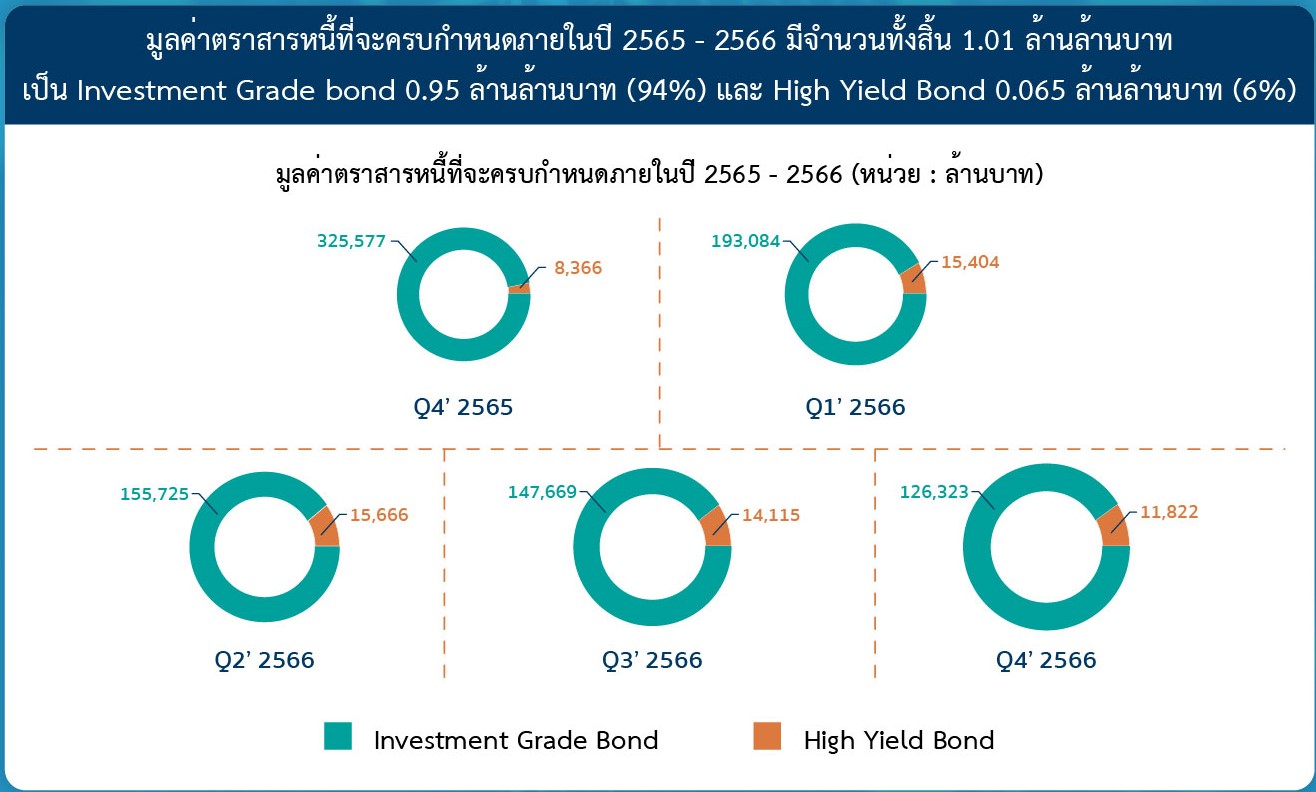 มูลค่าตราสารหนี้ที่จะครบกำหนดภายในปี 2565 - 2566 มีจำนวนทั้งสิ้น 1.01 ล้านล้านบาท
เป็น Investment Grade bond 0.95 ล้านล้านบาท (94%) และ High Yield Bond 0.065 ล้านล้านบาท (6%)

มูลค่าตราสารหนี้ที่จะครบกำหนดภายในปี 2565 - 2566 (หน่วย : ล้านบาท)

325,577
8,366
Q4' 2565

193,084
15,404
Q1' 2566

155,725
15,666
Q2' 2566

147,669
14,115
Q3' 2566

126,323
11,822
Q4' 2566

Investment Grade Bond
High Yield Bond