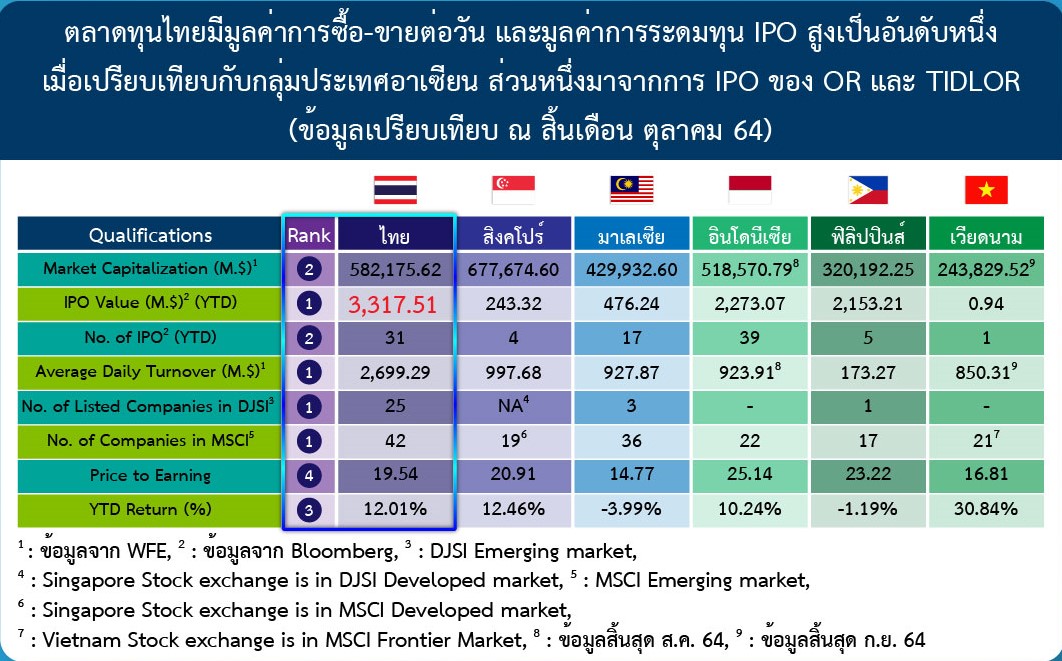 ตลาดทุนไทยมีมูลค่าการซื้อ-ขายต่อวัน และมูลค่าการระดมทุน IPO สูงเป็นอันดับหนึ่ง เมื่อเปรียบเทียบกับกลุ่มประเทศอาเซียน ส่วนหนึ่งมาจากการ IPO ของ OR และ TIDLOR (ข้อมูลเปรียบเทียบ ณ สิ้นเดือน ตุลาคม 64)

| Qualifications | Rank | ไทย | สิงคโปร์ | มาเลเซีย | อินโดนีเซีย | ฟิลิปปินส์ | เวียดนาม |
|---|---|---|---|---|---|---|---|
| Market Capitalization (M.\$)$^1$ | 2 | 582,175.62 | 677,674.60 | 429,932.60 | 518,570.79$^8$ | 320,192.25 | 243,829.52$^9$ |
| IPO Value (M.\$)$^2$ (YTD) | 1 | 3,317.51 | 243.32 | 476.24 | 2,273.07 | 2,153.21 | 0.94 |
| No. of IPO$^2$ (YTD) | 2 | 31 | 4 | 17 | 39 | 5 | 1 |
| Average Daily Turnover (M.\$)$^1$ | 1 | 2,699.29 | 997.68 | 927.87 | 923.91$^8$ | 173.27 | 850.31$^9$ |
| No. of Listed Companies in DJSI$^3$ | 1 | 25 | NA$^4$ | 3 | - | 1 | - |
| No. of Companies in MSCI$^5$ | 1 | 42 | 19$^6$ | 36 | 22 | 17 | 21$^7$ |
| Price to Earning | 4 | 19.54 | 20.91 | 14.77 | 25.14 | 23.22 | 16.81 |
| YTD Return (%) | 3 | 12.01% | 12.46% | -3.99% | 10.24% | -1.19% | 30.84% |

$^1$ : ข้อมูลจาก WFE, $^2$ : ข้อมูลจาก Bloomberg, $^3$ : DJSI Emerging market,
$^4$ : Singapore Stock exchange is in DJSI Developed market, $^5$ : MSCI Emerging market,
$^6$ : Singapore Stock exchange is in MSCI Developed market,
$^7$ : Vietnam Stock exchange is in MSCI Frontier Market, $^8$ : ข้อมูลสิ้นสุด ส.ค. 64, $^9$ : ข้อมูลสิ้นสุด ก.ย. 64