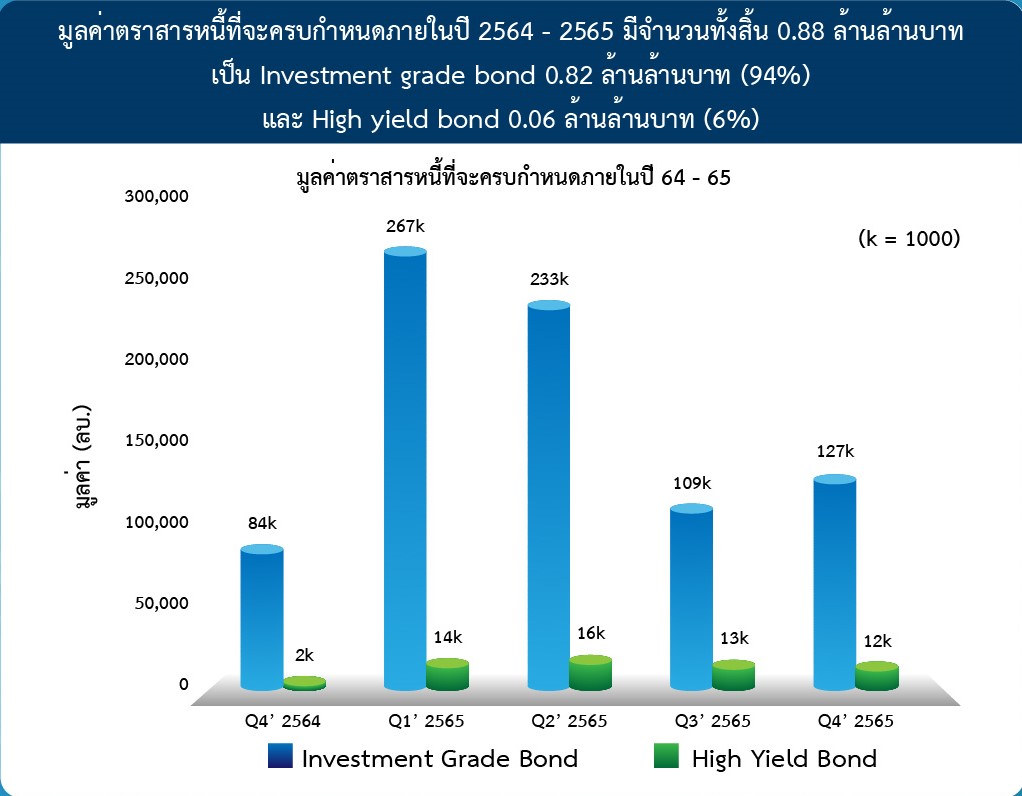 มูลค่าตราสารหนี้ที่จะครบกำหนดภายในปี 2564 - 2565 มีจำนวนทั้งสิ้น 0.88 ล้านล้านบาท
เป็น Investment grade bond 0.82 ล้านล้านบาท (94%)
และ High yield bond 0.06 ล้านล้านบาท (6%)

มูลค่าตราสารหนี้ที่จะครบกำหนดภายในปี 64 - 65

(k = 1000)

มูลค่า (ลบ.)

300,000
250,000
200,000
150,000
100,000
50,000
0

84k
2k
267k
14k
233k
16k
109k
13k
127k
12k

Q4' 2564
Q1' 2565
Q2' 2565
Q3' 2565
Q4' 2565

Investment Grade Bond
High Yield Bond