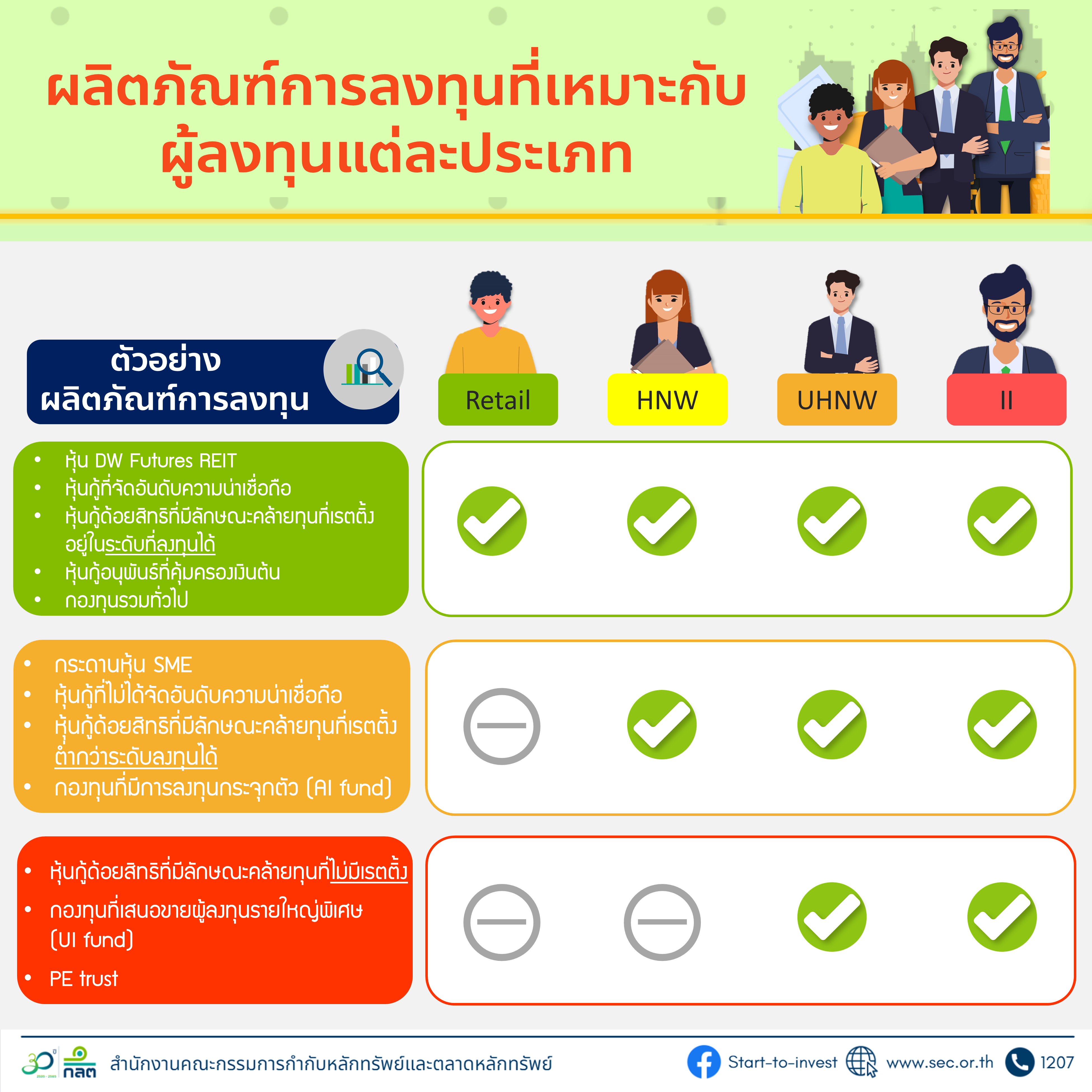 ผลิตภัณฑ์การลงทุนที่เหมาะกับ
ผู้ลงทุนแต่ละประเภท

ตัวอย่าง
ผลิตภัณฑ์การลงทุน

Retail
HNW
UHNW
II

• หุ้น DW Futures REIT
• หุ้นกู้ที่จัดอันดับความน่าเชื่อถือ
• หุ้นกู้ด้อยสิทธิที่มีลักษณะคล้ายทุนที่เรตติ้งอยู่ในระดับที่ลงทุนได้
• หุ้นกู้อนุพันธ์ที่คุ้มครองเงินต้น
• กองทุนรวมทั่วไป

• กระดานหุ้น SME
• หุ้นกู้ที่ไม่ได้จัดอันดับความน่าเชื่อถือ
• หุ้นกู้ด้อยสิทธิที่มีลักษณะคล้ายทุนที่เรตติ้งต่ำกว่าระดับลงทุนได้
• กองทุนที่มีการลงทุนกระจุกตัว (AI fund)

• หุ้นกู้ด้อยสิทธิที่มีลักษณะคล้ายทุนที่ไม่มีเรตติ้ง
• กองทุนที่เสนอขายผู้ลงทุนรายใหญ่พิเศษ (UI fund)
• PE trust

30 กลต สำนักงานคณะกรรมการกำกับหลักทรัพย์และตลาดหลักทรัพย์
Start-to-invest www.sec.or.th 1207